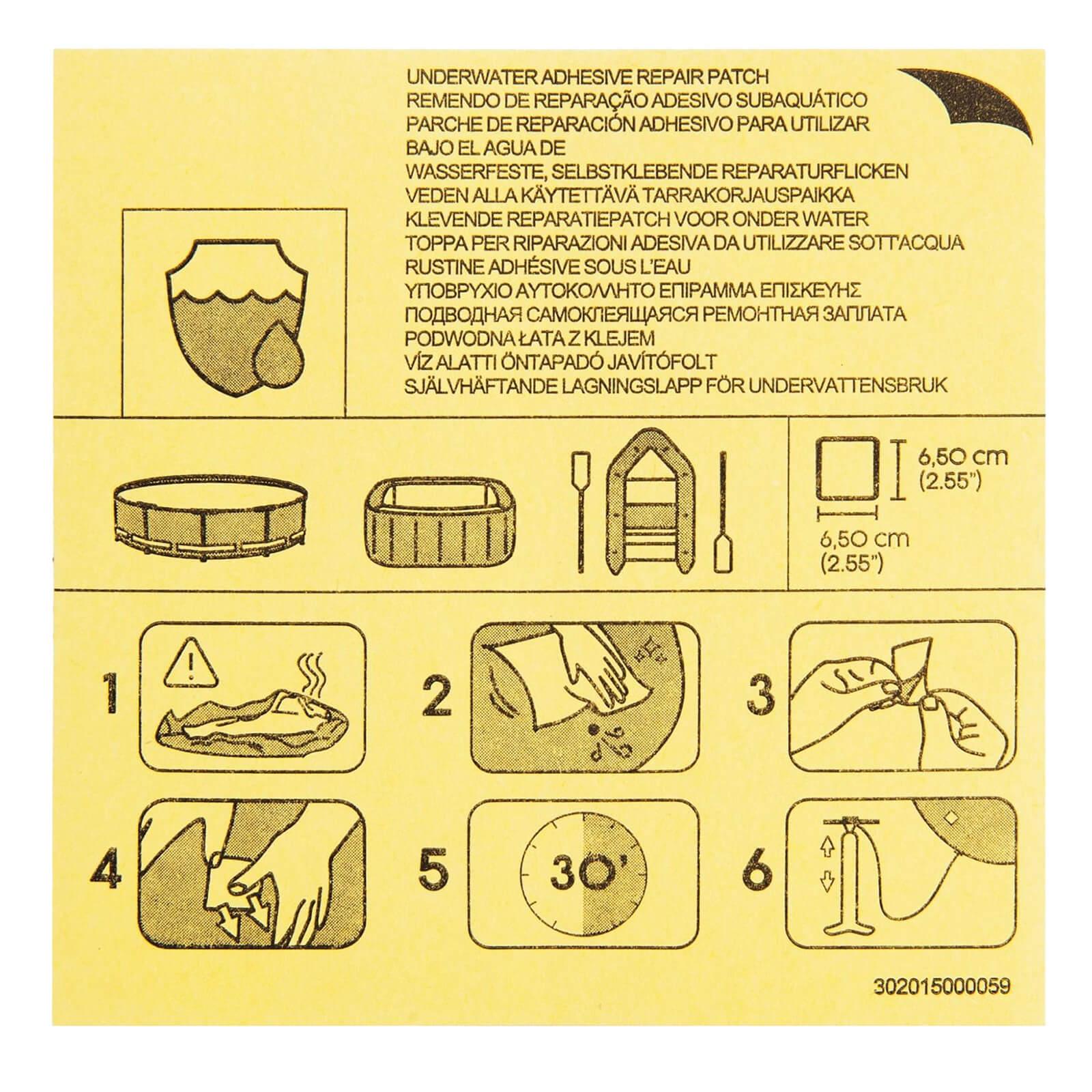 UNDERWATER ADHESIVE REPAIR PATCH
REMENDO DE REPARAÇÃO ADESIVO SUBAQUÁTICO
PARCHE DE REPARACIÓN ADHESIVO PARA UTILIZAR BAJO EL AGUA DE
WASSERFESTE, SELBSTKLEBENDE REPARATURFLICKEN
VEDEN ALLA KÄYTETTÄVÄ TARRAKORJAUSPAIKKA
KLEVENDE REPARATIEPATCH VOOR ONDER WATER
TOPPA PER RIPARAZIONI ADESIVA DA UTILIZZARE SOTT'ACQUA
RUSTINE ADHÉSIVE SOUS L'EAU
ΥΠΟΒΡΥΧΙΟ ΑΥΤΟΚΟΛΛΗΤΟ ΕΠΙΡΑΜΜΑ ΕΠΙΣΚΕΥΗΣ
ПОДВОДНАЯ САМОКЛЕЯЩАЯСЯ РЕМОНТНАЯ ЗАПЛАТА
PODWODNA ŁATA Z KLEJEM
VÍZ ALATTI ÖNTAPADÓ JAVÍTÓFOLT
SJÄLVHÄFTANDE LAGNINGSLAPP FÖR UNDERVATTENSBRUK

6,50 cm
(2.55")
6,50 cm
(2.55")

1
2
3
4
5
30'
6

302015000059